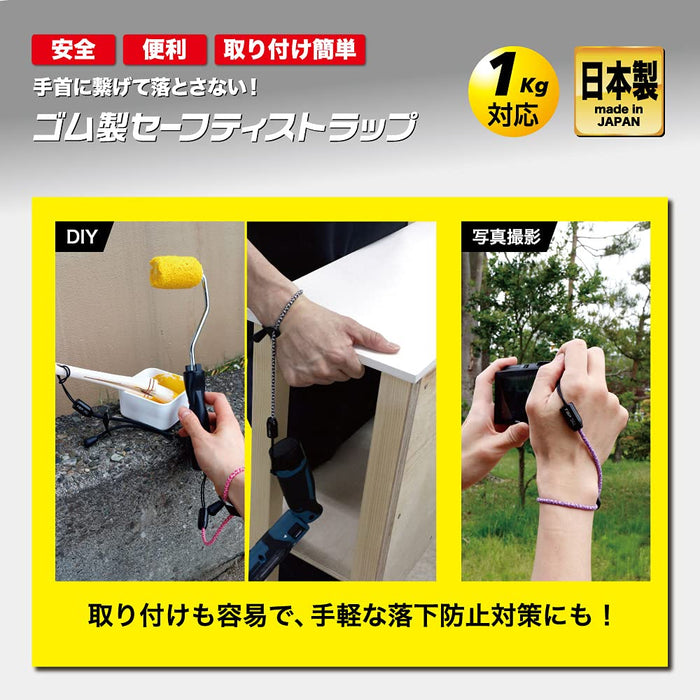 安全 便利 取り付け簡単

手首に繋げて落とさない！

ゴム製セーフティストラップ

1Kg 対応

日本製 made in JAPAN

DIY

写真撮影

取り付けも容易で、手軽な落下防止対策にも！