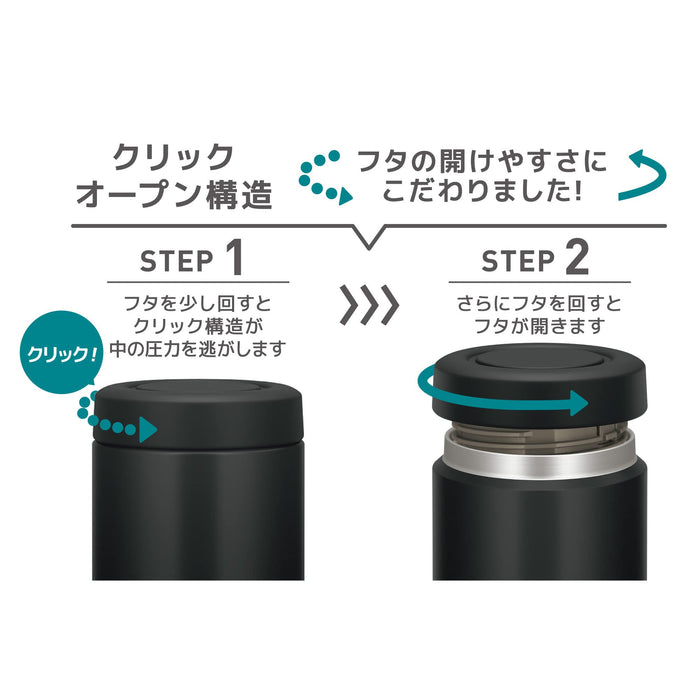 クリック
オープン構造

フタの開けやすさに
こだわりました!

STEP 1

フタを少し回すと
クリック構造が
中の圧力を逃がします

クリック!

STEP 2

さらにフタを回すと
フタが開きます