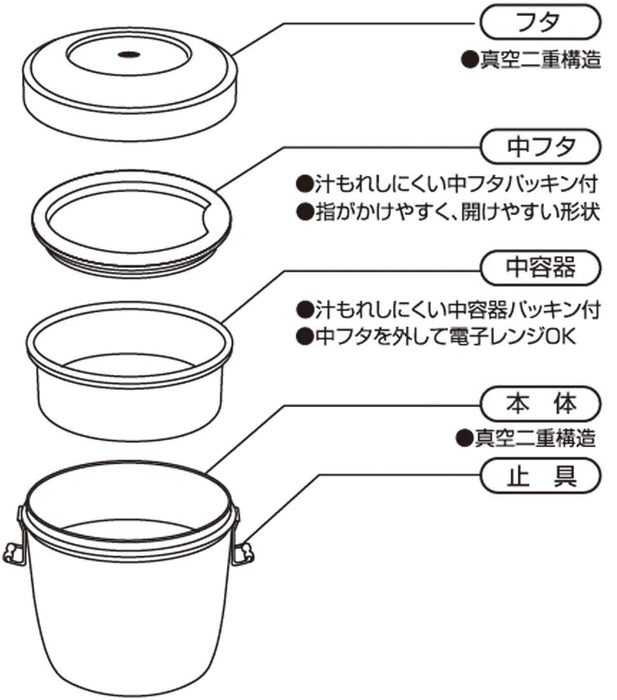 フタ

●真空二重構造

中フタ

●汁もれしにくい中フタパッキン付
●指がかけやすく、開けやすい形状

中容器

●汁もれしにくい中容器パッキン付
●中フタを外して電子レンジOK

本　体

●真空二重構造

止　具