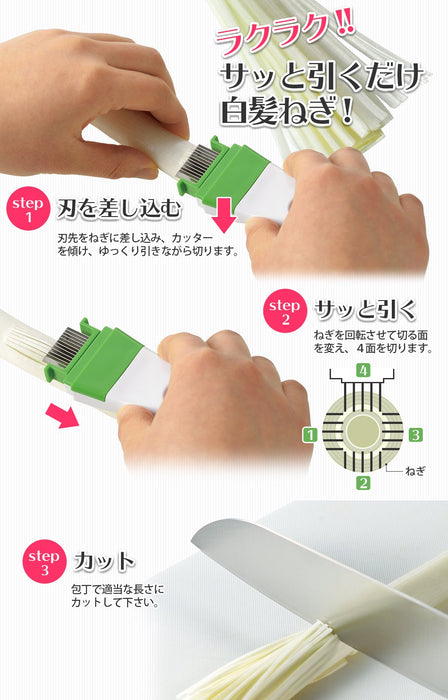 ラクラク!!
サッと引くだけ
白髪ねぎ!

step 1
刃を差し込む

刃先をねぎに差し込み、カッターを傾け、ゆっくり引きながら切ります。

step 2
サッと引く

ねぎを回転させて切る面を変え、4面を切ります。

4
1
3
2
ねぎ

step 3
カット

包丁で適当な長さにカットして下さい。