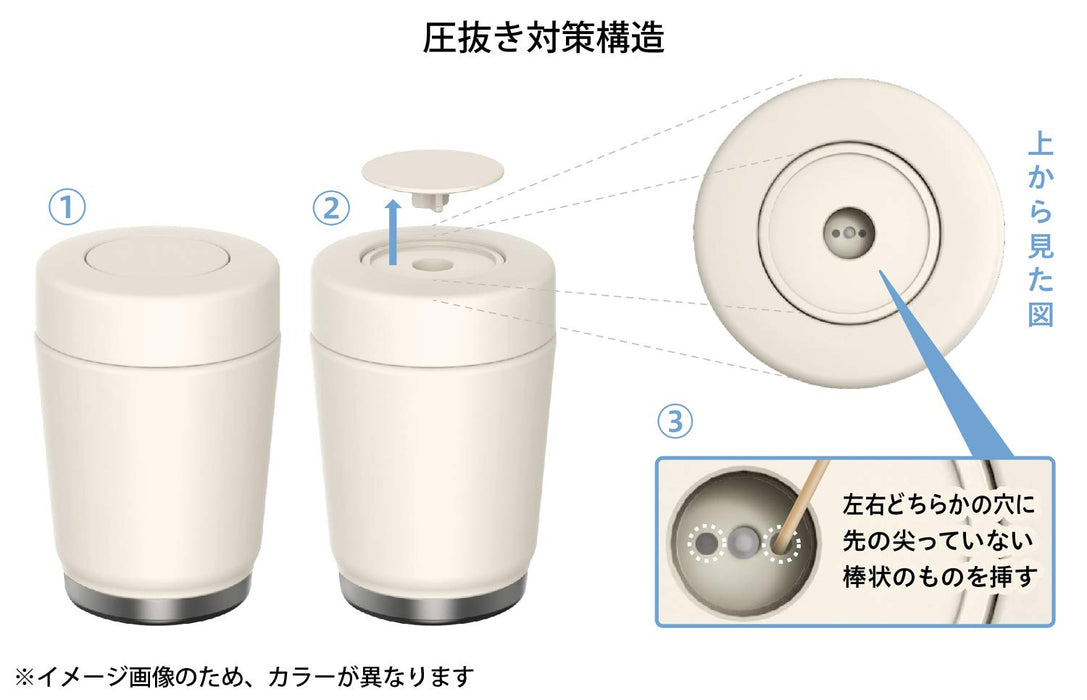 圧抜き対策構造

①

②

上から見た図

③

左右どちらかの穴に先の尖っていない棒状のものを挿す

※イメージ画像のため、カラーが異なります