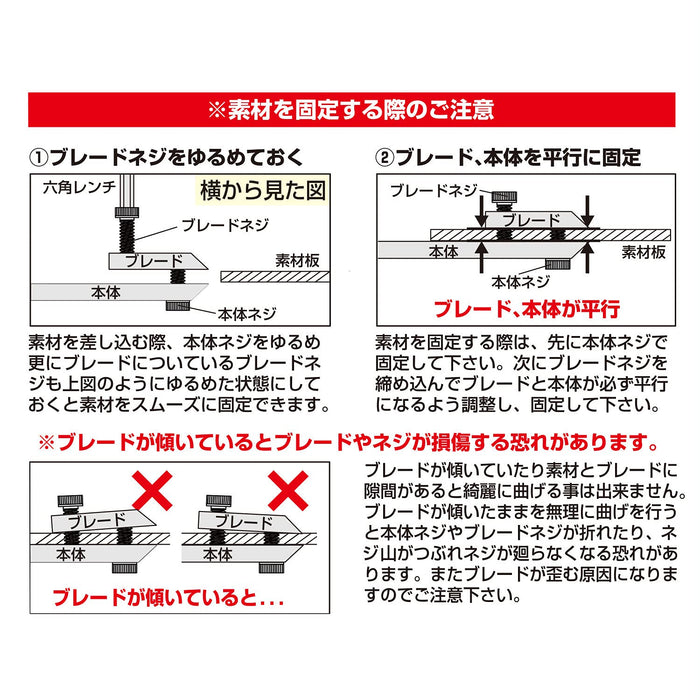 ※素材を固定する際のご注意

①ブレードネジをゆるめておく

六角レンチ
横から見た図
ブレードネジ
ブレード
素材板
本体
本体ネジ

素材を差し込む際、本体ネジをゆるめ更にブレードについているブレードネジも上図のようにゆるめた状態にしておくと素材をスムーズに固定できます。

②ブレード、本体を平行に固定

ブレードネジ
ブレード
本体
素材板
本体ネジ
ブレード、本体が平行

素材を固定する際は、先に本体ネジで固定して下さい。次にブレードネジを締め込んでブレードと本体が必ず平行になるよう調整し、固定して下さい。

※ブレードが傾いているとブレードやネジが損傷する恐れがあります。

ブレード
本体
ブレード
本体
ブレードが傾いていると...

ブレードが傾いていたり素材とブレードに隙間があると綺麗に曲げる事は出来ません。ブレードが傾いたままを無理に曲げを行うと本体ネジやブレードネジが折れたり、ネジ山がつぶれネジが廻らなくなる恐れがあります。またブレードが歪む原因になりますのでご注意下さい。