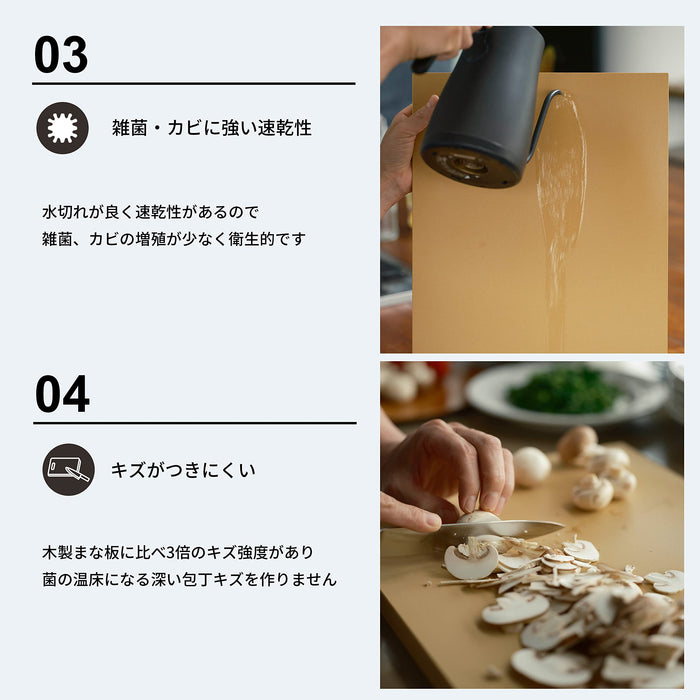 03

雑菌・カビに強い速乾性

水切れが良く速乾性があるので
雑菌、カビの増殖が少なく衛生的です

04

キズがつきにくい

木製まな板に比べ3倍のキズ強度があり
菌の温床になる深い包丁キズを作りません