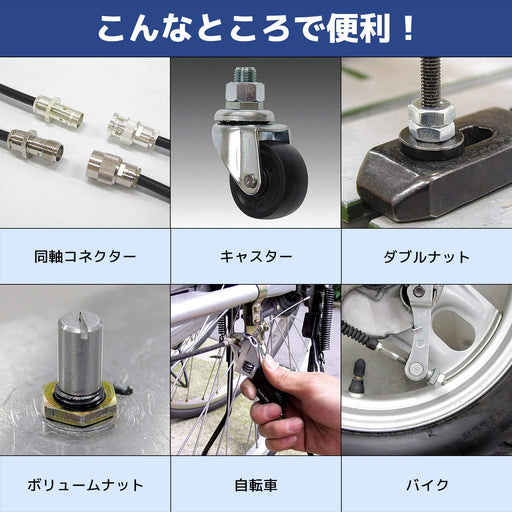 こんなところで便利！

同軸コネクター

キャスター

ダブルナット

ボリュームナット

自転車

バイク