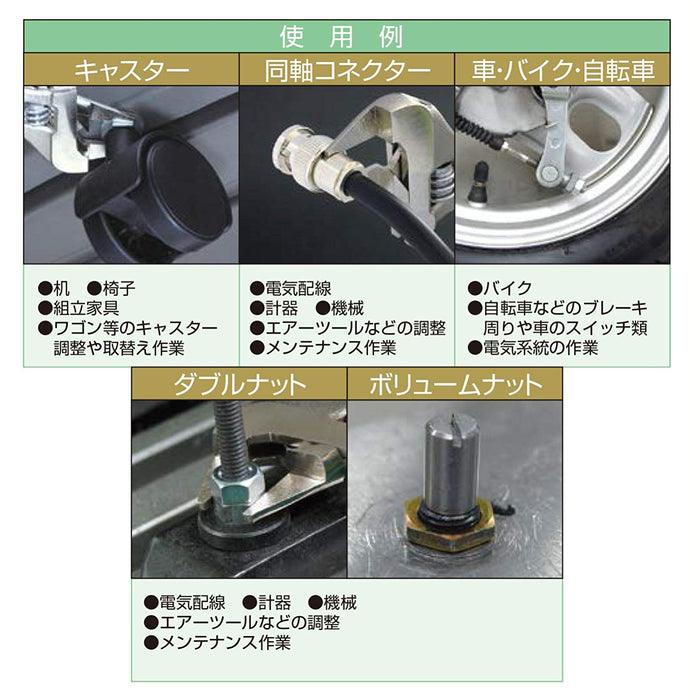 使 用 例

キャスター

●机 ●椅子
●組立家具
●ワゴン等のキャスター調整や取替え作業

同軸コネクター

●電気配線
●計器 ●機械
●エアーツールなどの調整
●メンテナンス作業

車・バイク・自転車

●バイク
●自転車などのブレーキ周りや車のスイッチ類
●電気系統の作業

ダブルナット

ボリュームナット

●電気配線 ●計器 ●機械
●エアーツールなどの調整
●メンテナンス作業