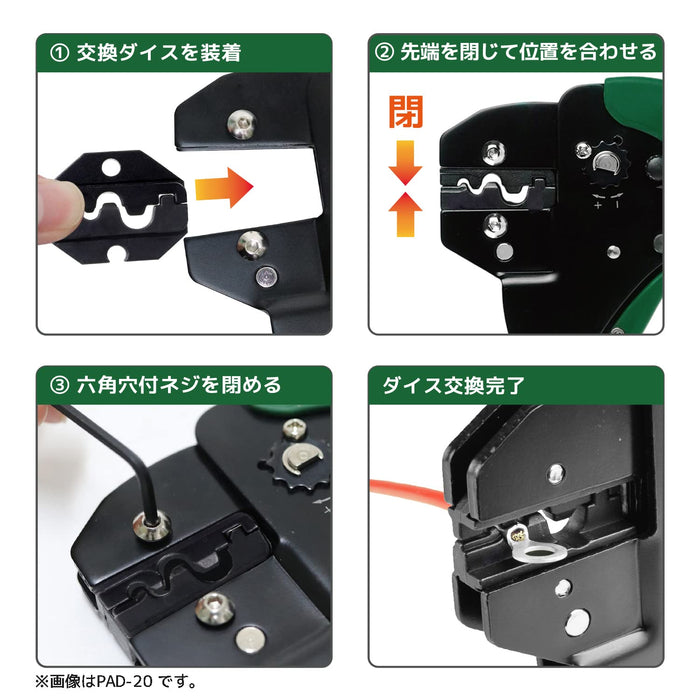 ① 交換ダイスを装着

② 先端を閉じて位置を合わせる

閉

+ -

③ 六角穴付ネジを閉める

ダイス交換完了

※画像はPAD-20 です。