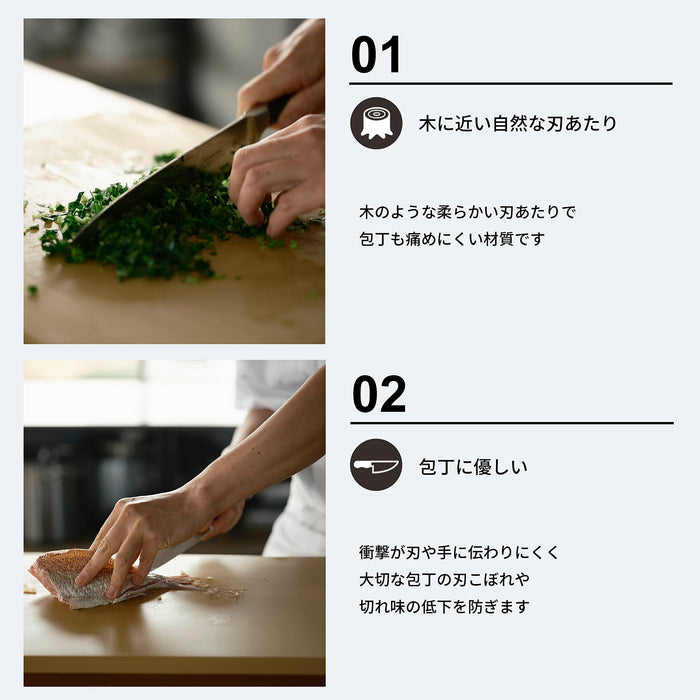 01

木に近い自然な刃あたり

木のような柔らかい刃あたりで
包丁も痛めにくい材質です

02

包丁に優しい

衝撃が刃や手に伝わりにくく
大切な包丁の刃こぼれや
切れ味の低下を防ぎます