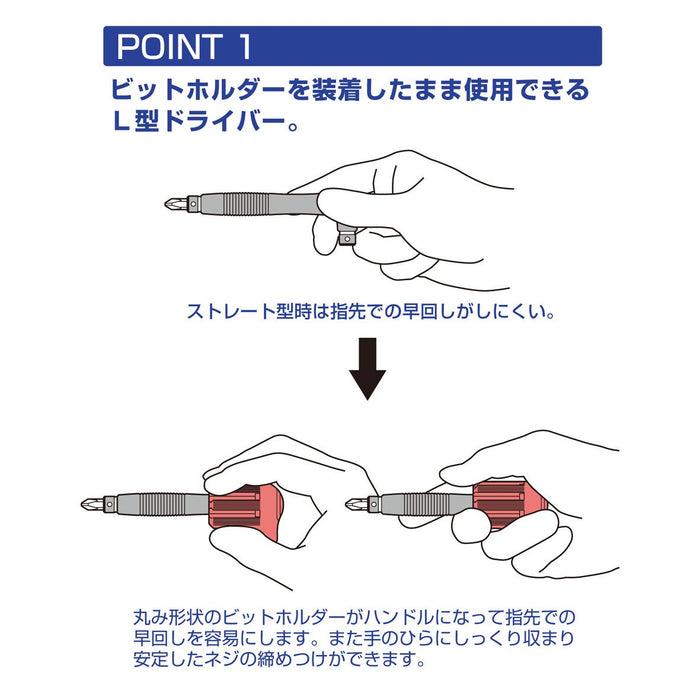 POINT 1

ビットホルダーを装着したまま使用できるL型ドライバー。

ストレート型時は指先での早回しがしにくい。

丸み形状のビットホルダーがハンドルになって指先での早回しを容易にします。また手のひらにしっくり収まり安定したネジの締めつけができます。